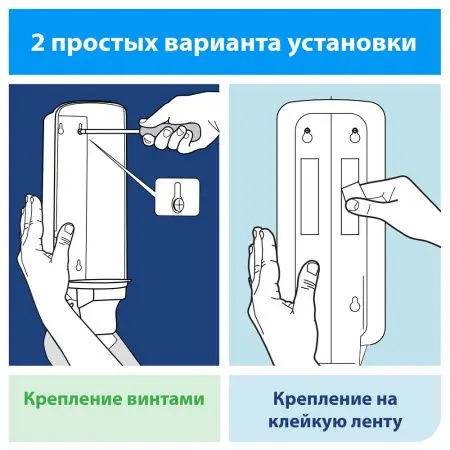 2 простых варианта установки

Крепление винтами

Крепление на клейкую ленту