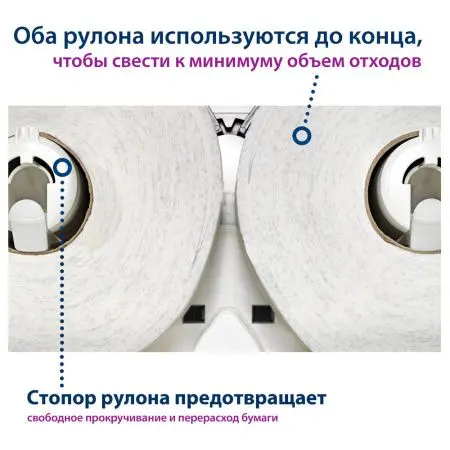 Оба рулона используются до конца,
чтобы свести к минимуму объем отходов

Стопор рулона предотвращает
свободное прокручивание и перерасход бумаги